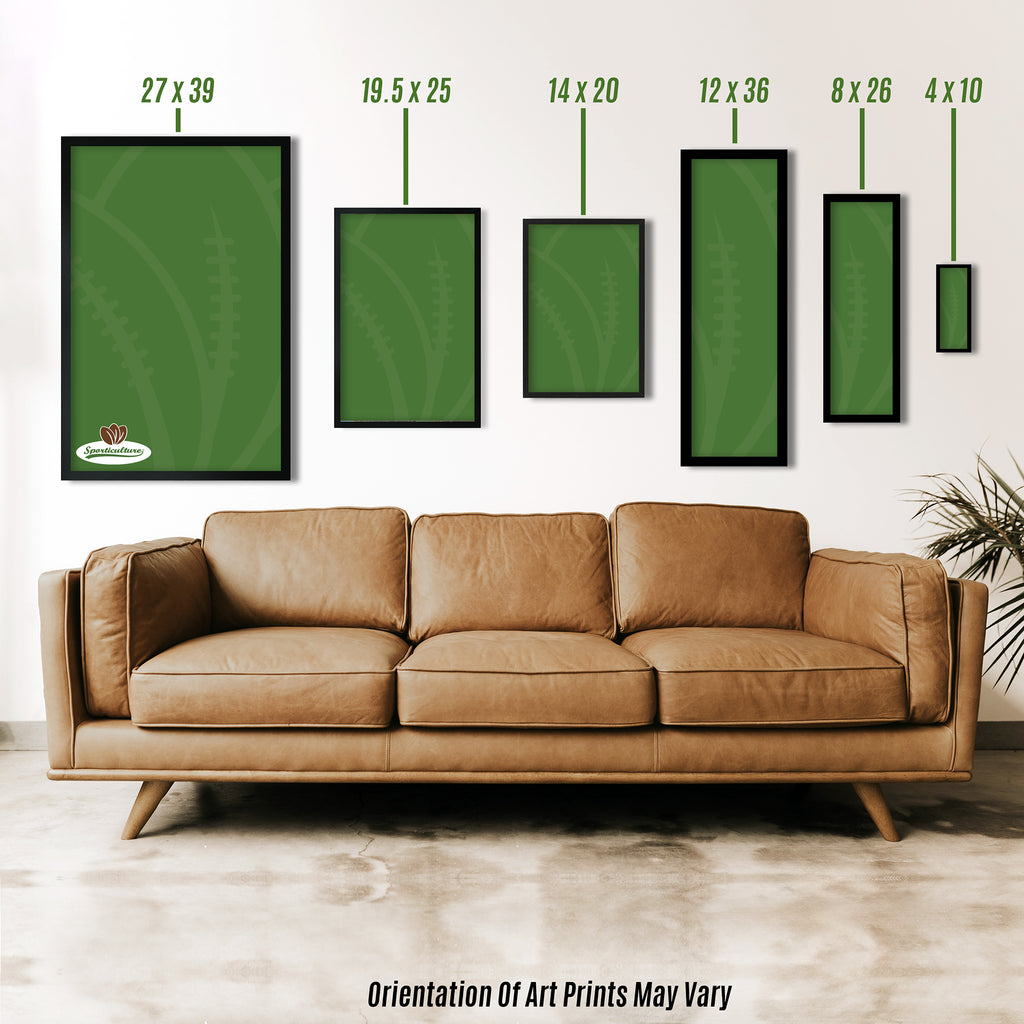 27 x 39

19.5 x 25

14 x 20

12 x 36

8 x 26

4 x 10

Sporticulture

Orientation Of Art Prints May Vary