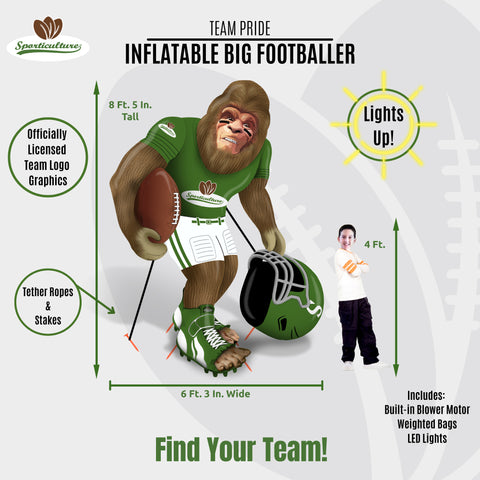 Sporticulture

TEAM PRIDE

INFLATABLE BIG FOOTBALLER

8 Ft. 5 In. Tall

Officially Licensed Team Logo Graphics

Lights Up!

Sporticulture

Sporticulture

4 Ft.

Tether Ropes & Stakes

6 Ft. 3 In. Wide

Includes:
Built-in Blower Motor
Weighted Bags
LED Lights

Find Your Team!